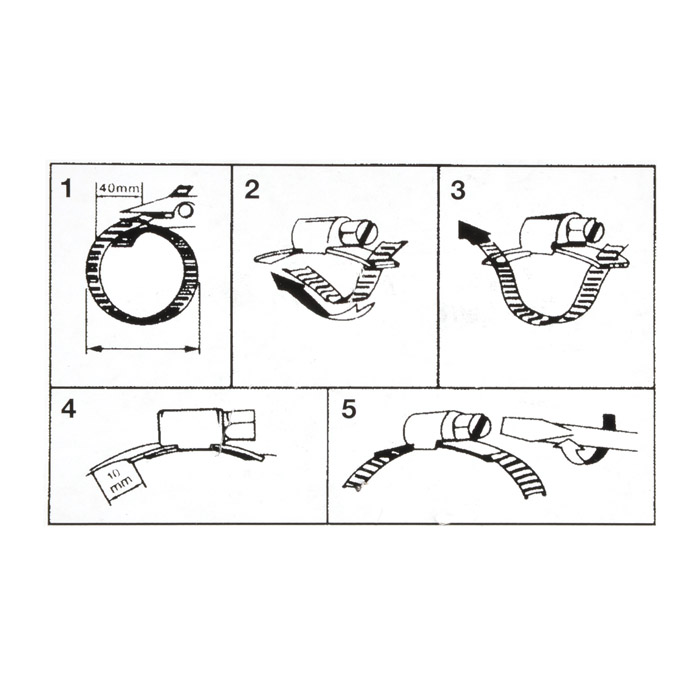 1
40mm

2

3

4
10
mm

5